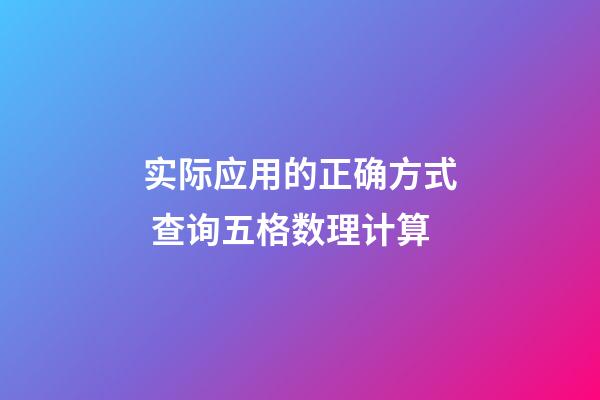 实际应用的正确方式
查询五格数理计算